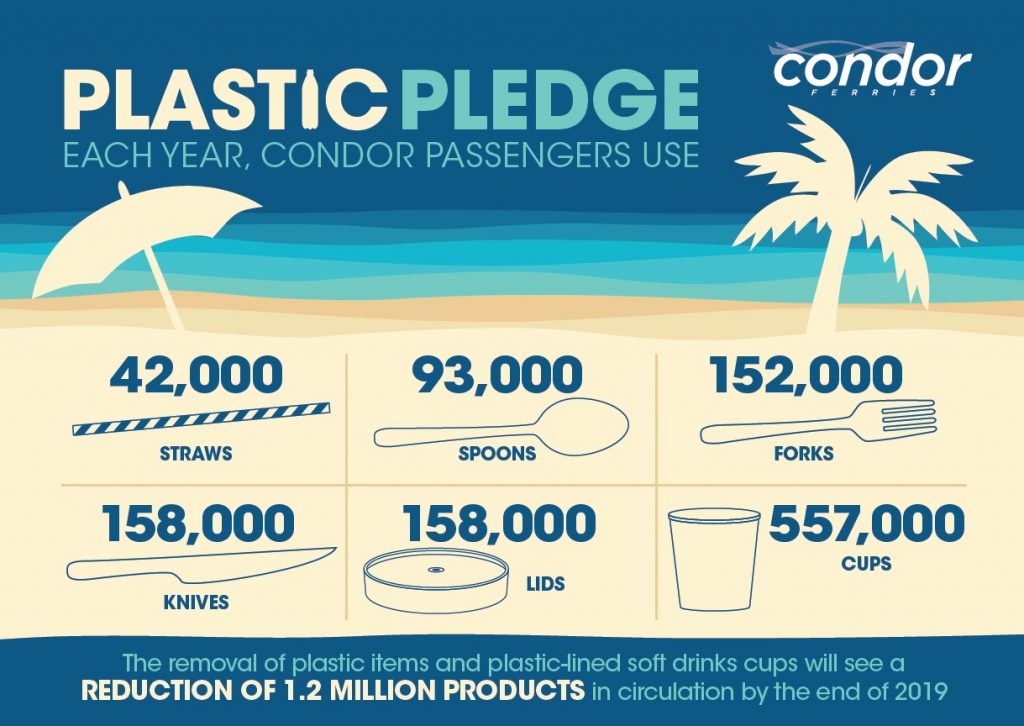 PLASTIC PLEDGE
EACH YEAR, CONDOR PASSENGERS USE

condor
FERRIES

42,000
STRAWS

93,000
SPOONS

152,000
FORKS

158,000
KNIVES

158,000
LIDS

557,000
CUPS

The removal of plastic items and plastic-lined soft drinks cups will see a REDUCTION OF 1.2 MILLION PRODUCTS in circulation by the end of 2019